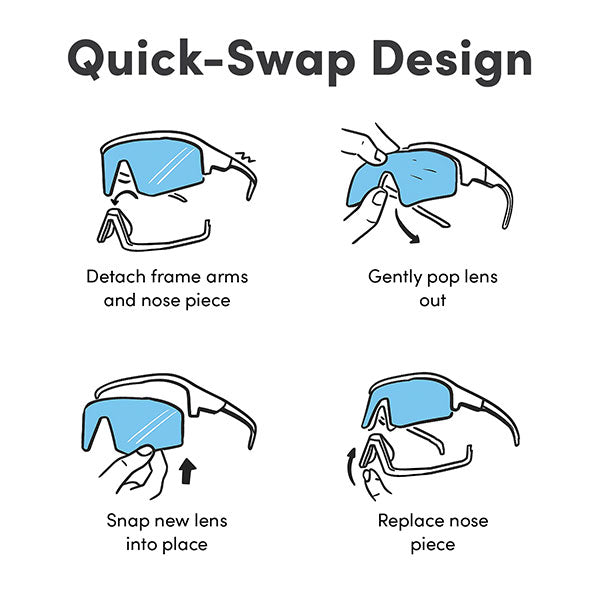 Quick-Swap Design

Detach frame arms and nose piece

Gently pop lens out

Snap new lens into place

Replace nose piece